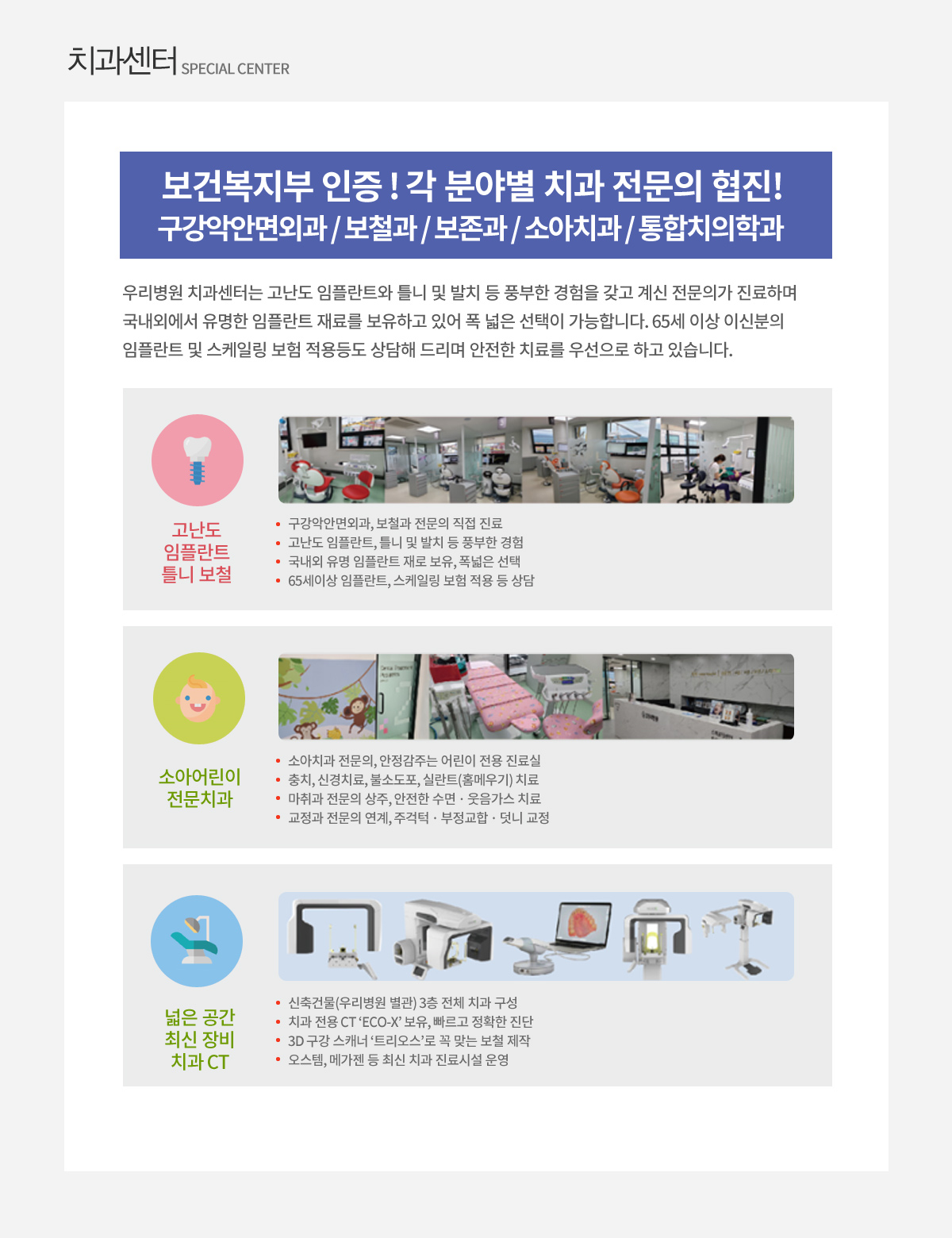 치과센터 SPECIAL CENTER

보건복지부 인증 ! 각 분야별 치과 전문의 협진!
구강악안면외과 / 보철과 / 보존과 / 소아치과 / 통합치의학과

우리병원 치과센터는 고난도 임플란트와 틀니 및 발치 등 풍부한 경험을 갖고 계신 전문의가 진료하며 국내외에서 유명한 임플란트 재료를 보유하고 있어 폭 넓은 선택이 가능합니다. 65세 이상 이신분의 임플란트 및 스케일링 보험 적용등도 상담해 드리며 안전한 치료를 우선으로 하고 있습니다.

고난도
임플란트
틀니 보철

• 구강악안면외과, 보철과 전문의 직접 진료
• 고난도 임플란트, 틀니 및 발치 등 풍부한 경험
• 국내외 유명 임플란트 재로 보유, 폭넓은 선택
• 65세이상 임플란트, 스케일링 보험 적용 등 상담

소아어린이
전문치과

• 소아치과 전문의, 안정감주는 어린이 전용 진료실
• 충치, 신경치료, 불소도포, 실란트(홈메우기) 치료
• 마취과 전문의 상주, 안전한 수면 · 웃음가스 치료
• 교정과 전문의 연계, 주걱턱 · 부정교합 · 덧니 교정

넓은 공간
최신 장비
치과 CT

• 신축건물(우리병원 별관) 3층 전체 치과 구성
• 치과 전용 CT 'ECO-X' 보유, 빠르고 정확한 진단
• 3D 구강 스캐너 '트리오스'로 꼭 맞는 보철 제작
• 오스템, 메가젠 등 최신 치과 진료시설 운영